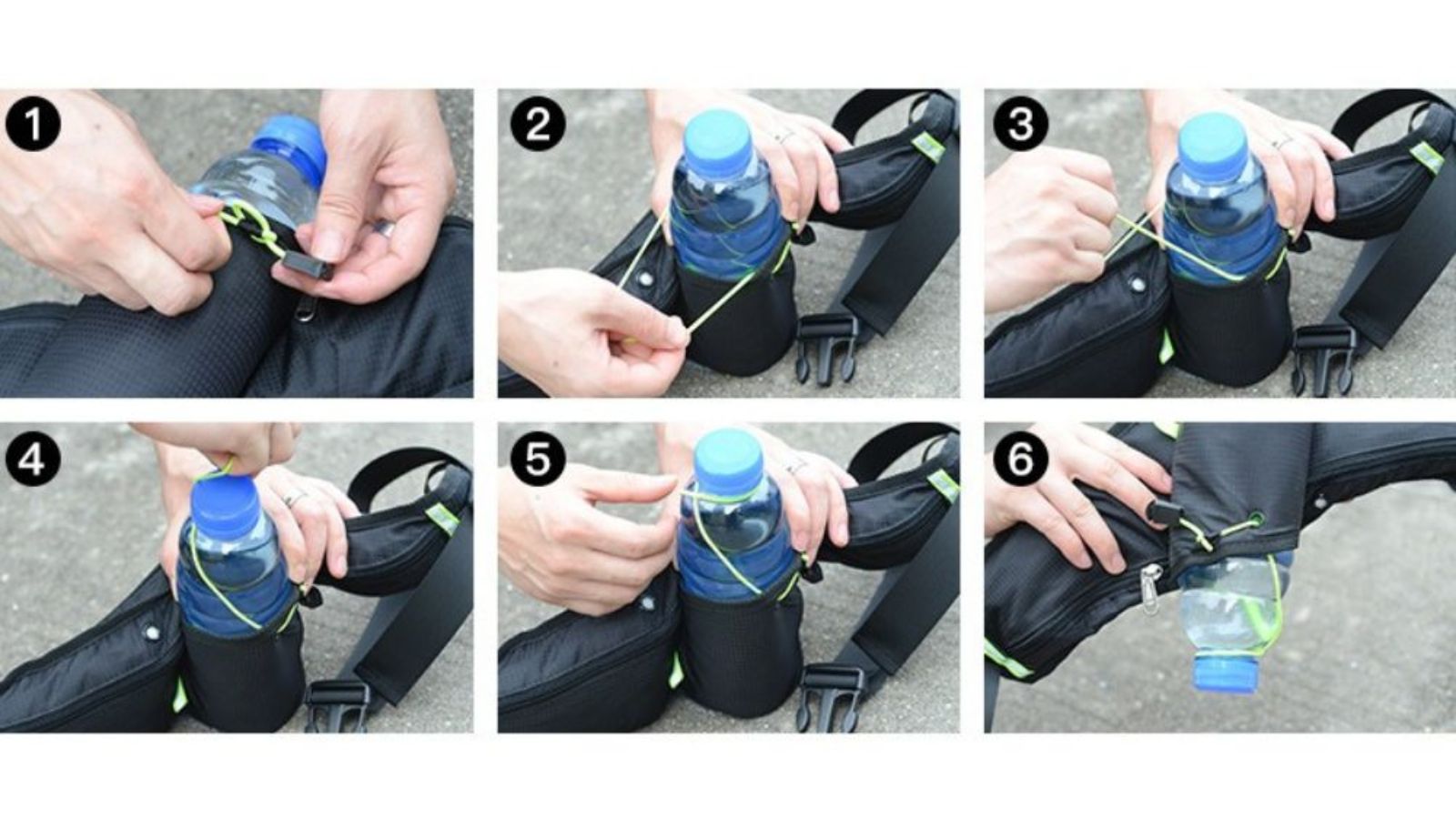 1
2
3
4
5
6